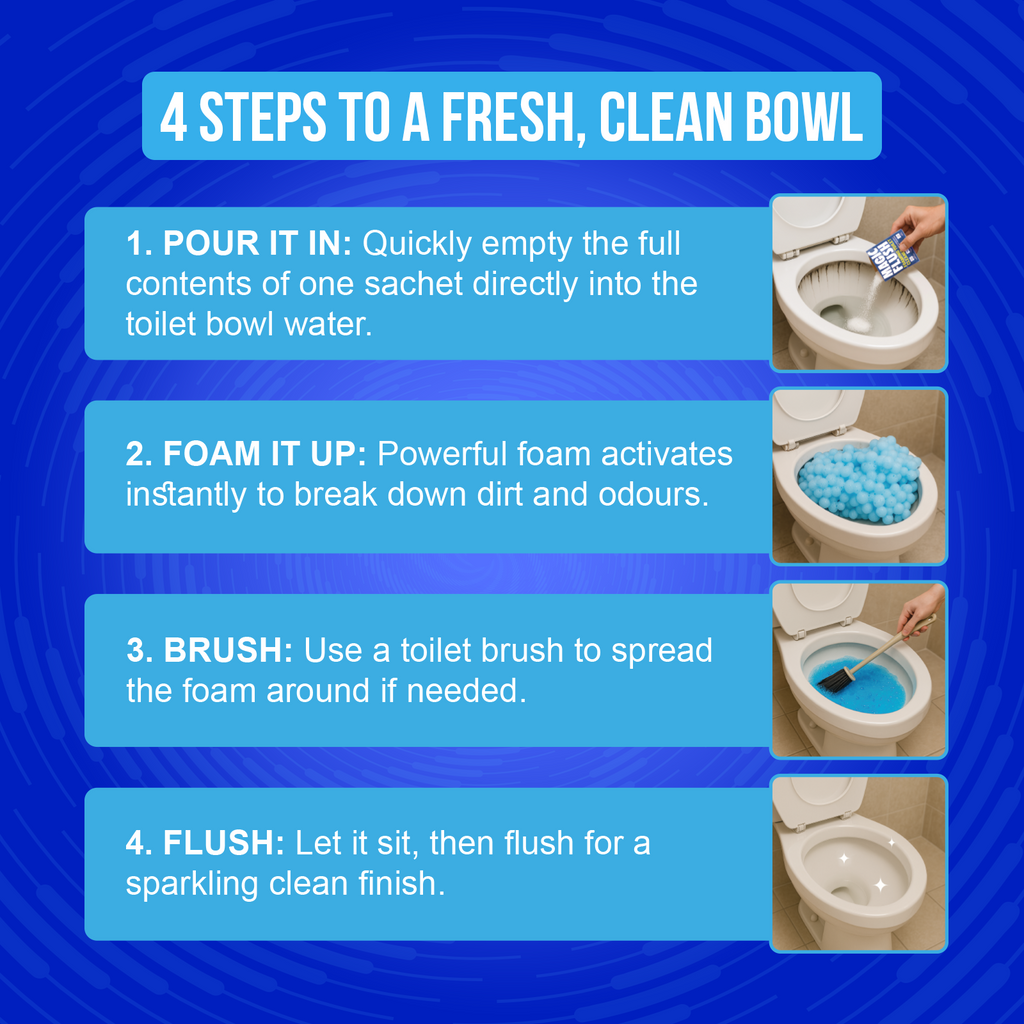 4 STEPS TO A FRESH, CLEAN BOWL

1. POUR IT IN: Quickly empty the full contents of one sachet directly into the toilet bowl water.

MAGIC FLUSH

2. FOAM IT UP: Powerful foam activates instantly to break down dirt and odours.

3. BRUSH: Use a toilet brush to spread the foam around if needed.

4. FLUSH: Let it sit, then flush for a sparkling clean finish.